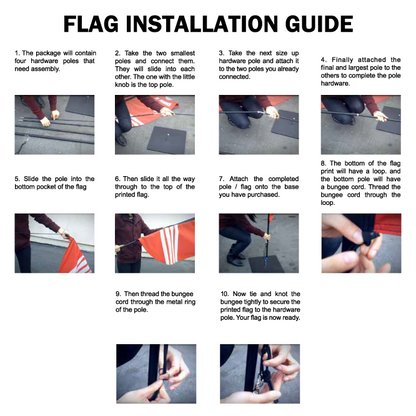 FLAG INSTALLATION GUIDE

1. The package will contain four hardware poles that need assembly.

2. Take the two smallest poles and connect them. They will slide into each other. The one with the little knob is the top pole.

3. Take the next size up hardware pole and attach it to the two poles you already connected.

4. Finally attached the final and largest pole to the others to complete the pole hardware.

5. Slide the pole into the bottom pocket of the flag

6. Then slide it all the way through to the top of the printed flag.

7. Attach the completed pole / flag onto the base you have purchased.

8. The bottom of the flag print will have a loop, and the bottom pole will have a bungee cord. Thread the bungee cord through the loop.

9. Then thread the bungee cord through the metal ring of the pole.

10. Now tie and knot the bungee tightly to secure the printed flag to the hardware pole. Your flag is now ready.