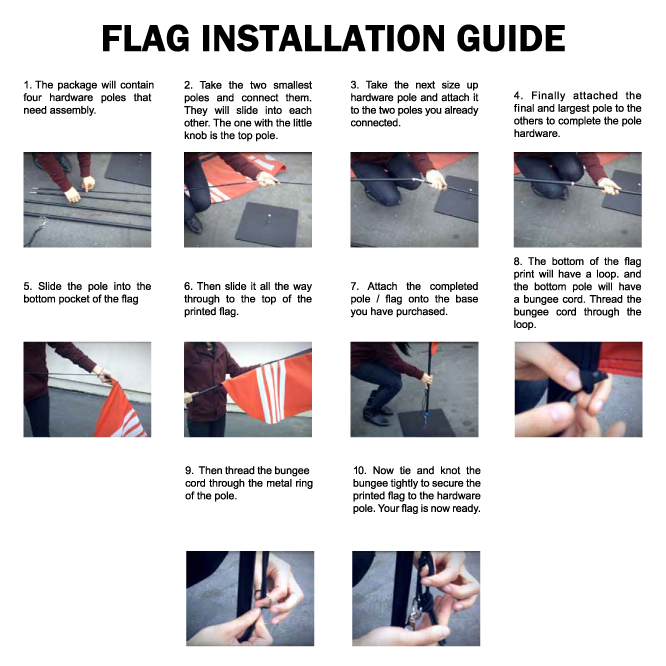 FLAG INSTALLATION GUIDE

1. The package will contain four hardware poles that need assembly.

2. Take the two smallest poles and connect them. They will slide into each other. The one with the little knob is the top pole.

3. Take the next size up hardware pole and attach it to the two poles you already connected.

4. Finally attached the final and largest pole to the others to complete the pole hardware.

5. Slide the pole into the bottom pocket of the flag

6. Then slide it all the way through to the top of the printed flag.

7. Attach the completed pole / flag onto the base you have purchased.

8. The bottom of the flag print will have a loop. and the bottom pole will have a bungee cord. Thread the bungee cord through the loop.

9. Then thread the bungee cord through the metal ring of the pole.

10. Now tie and knot the bungee tightly to secure the printed flag to the hardware pole. Your flag is now ready.